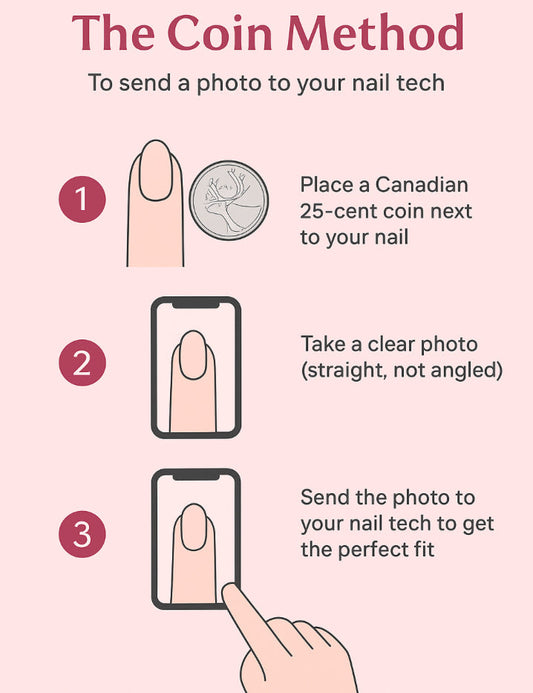 The Coin Method

To send a photo to your nail tech

1

Place a Canadian 25-cent coin next to your nail

2

Take a clear photo (straight, not angled)

3

Send the photo to your nail tech to get the perfect fit