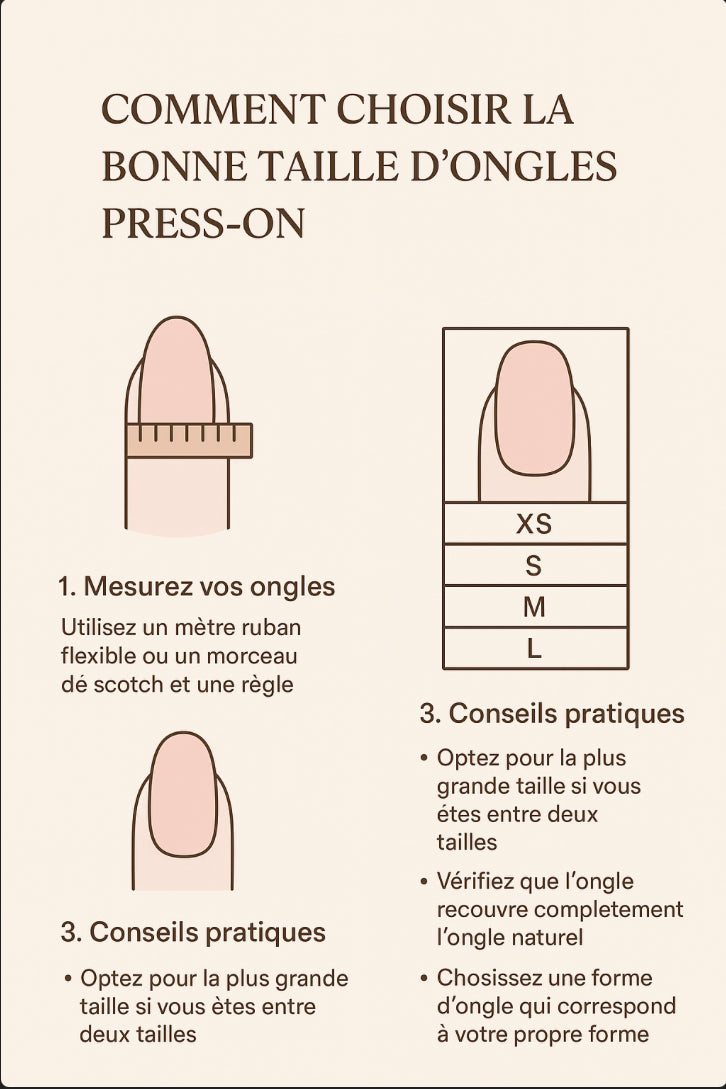 COMMENT CHOISIR LA BONNE TAILLE D'ONGLES PRESS-ON

1. Mesurez vos ongles

Utilisez un mètre ruban flexible ou un morceau dé scotch et une règle

3. Conseils pratiques

• Optez pour la plus grande taille si vous ètes entre deux tailles

XS
S
M
L

3. Conseils pratiques

• Optez pour la plus grande taille si vous étes entre deux tailles

• Vérifiez que l'ongle recouvre completement l'ongle naturel

• Chosissez une forme d'ongle qui correspond à votre propre forme